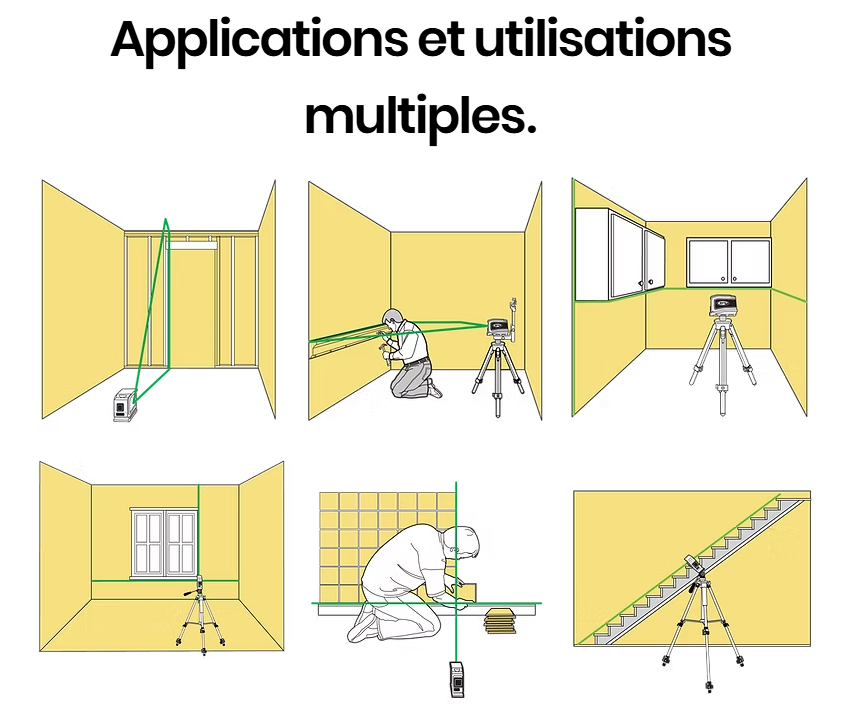 Applications et utilisations multiples.